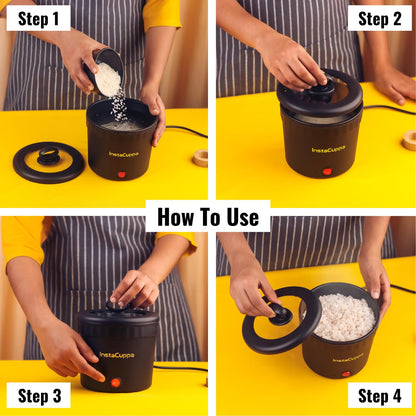 Step 1

InstaCuppa

Step 2

InstaCuppa

How To Use

InstaCuppa

Step 3

InstaCuppa

Step 4